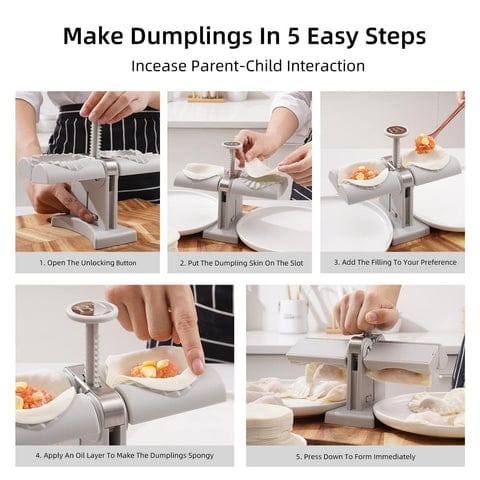 Make Dumplings In 5 Easy Steps

Incease Parent-Child Interaction

1. Open The Unlocking Button

2. Put The Dumpling Skin On The Slot

3. Add The Filling To Your Preference

4. Apply An Oil Layer To Make The Dumplings Spongy

5. Press Down To Form Immediately